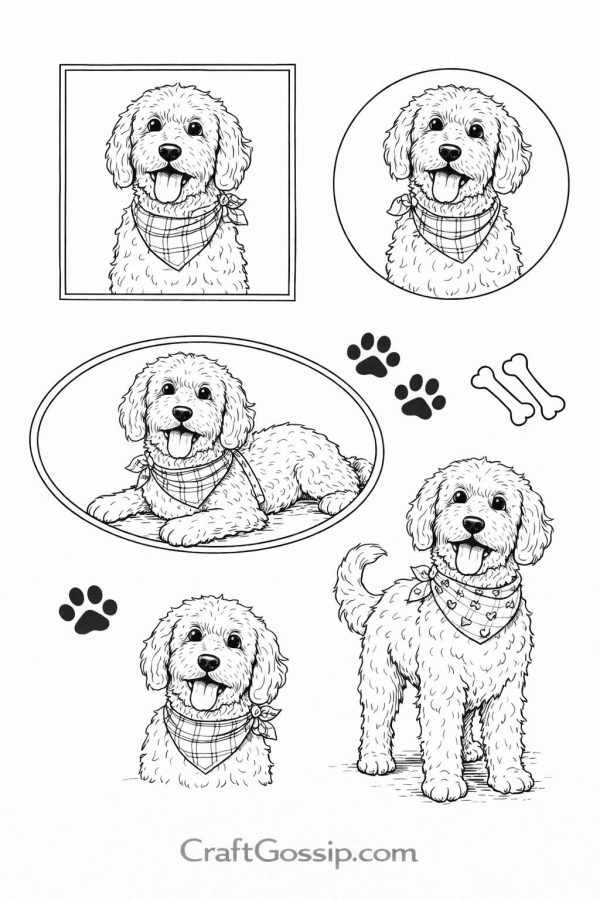 CraftGossip.com