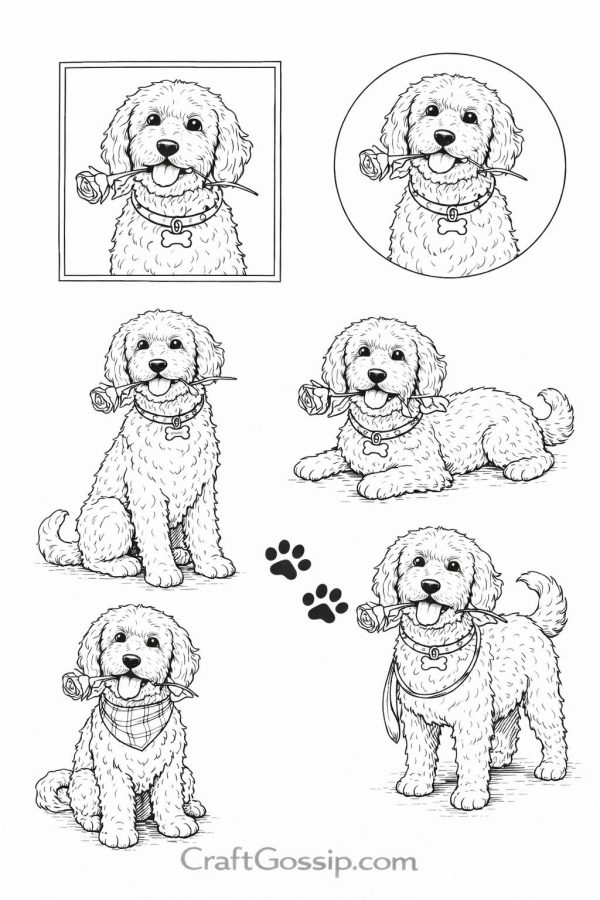 CraftGossip.com